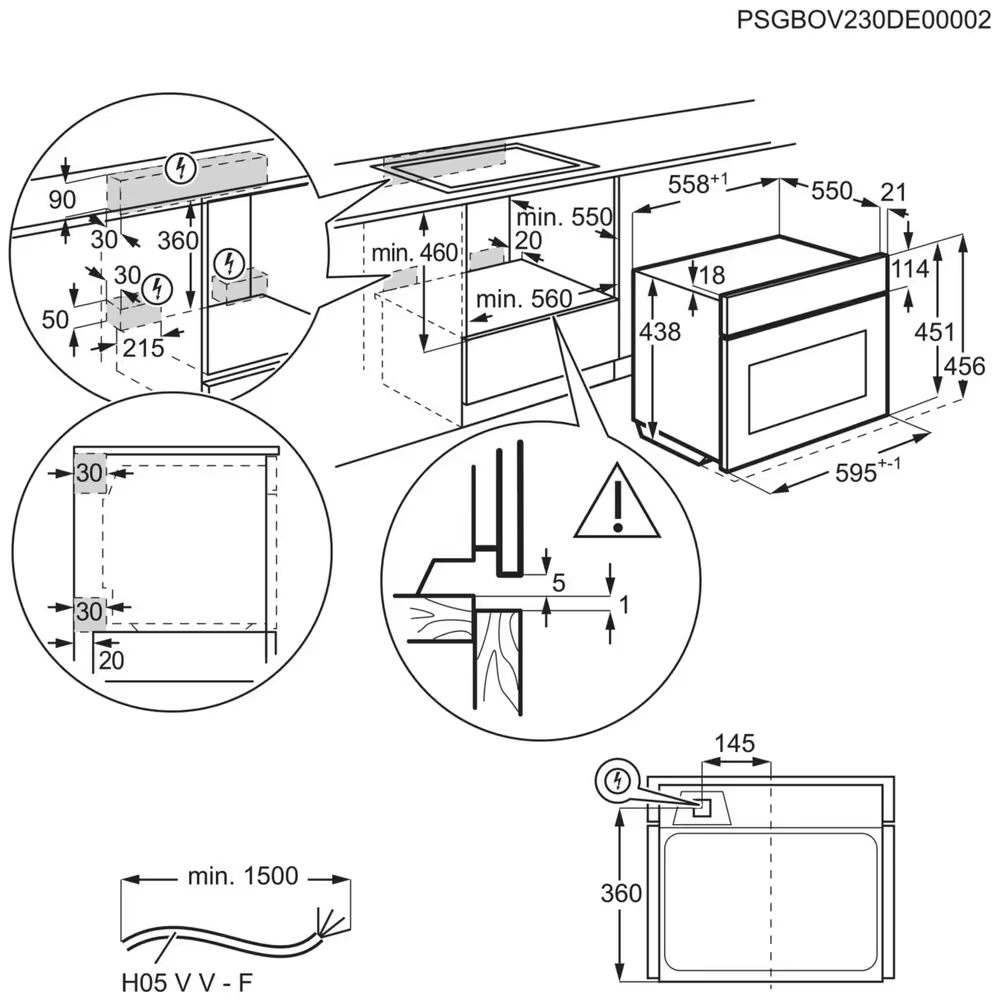 PSGBOV230DE00002

90
30
360
30
50
215

min. 460
min. 550
20
min. 560

$558^{+1}$
550
21
18
114
438
451
456
$595^{+-1}$

30
30
20

5
1

145
360

min. 1500
H05 V V - F