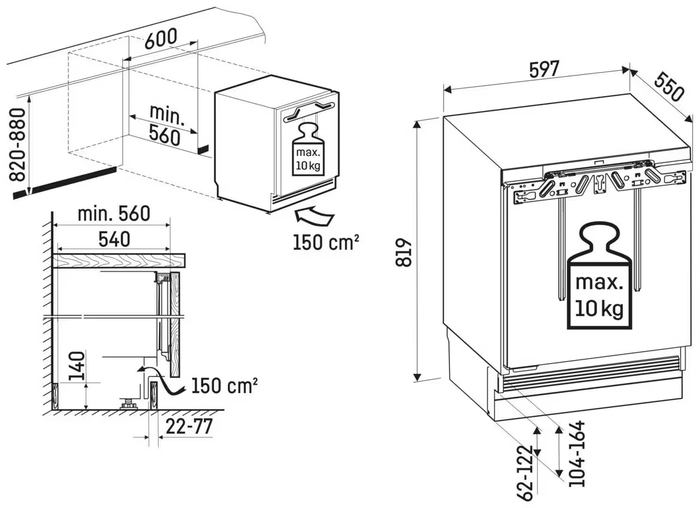 600
820-880
min.
560
max.
10 kg
150 cm²
min. 560
540
140
150 cm²
22-77
597
550
819
max.
10 kg
62-122
104-164